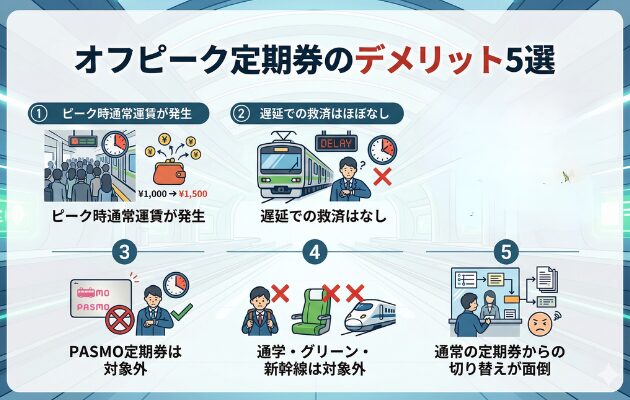 オフピーク定期券のデメリット5選

① ピーク時通常運賃が発生

¥1,000 → ¥1,500

ピーク時通常運賃が発生

② 遅延での救済はほぼなし

DELAY

遅延での救済はなし

3

MO
PASMO

PASMO定期券は対象外

4

通学・グリーン・新幹線は対象外

5

通常の定期券からの切り替えが面倒